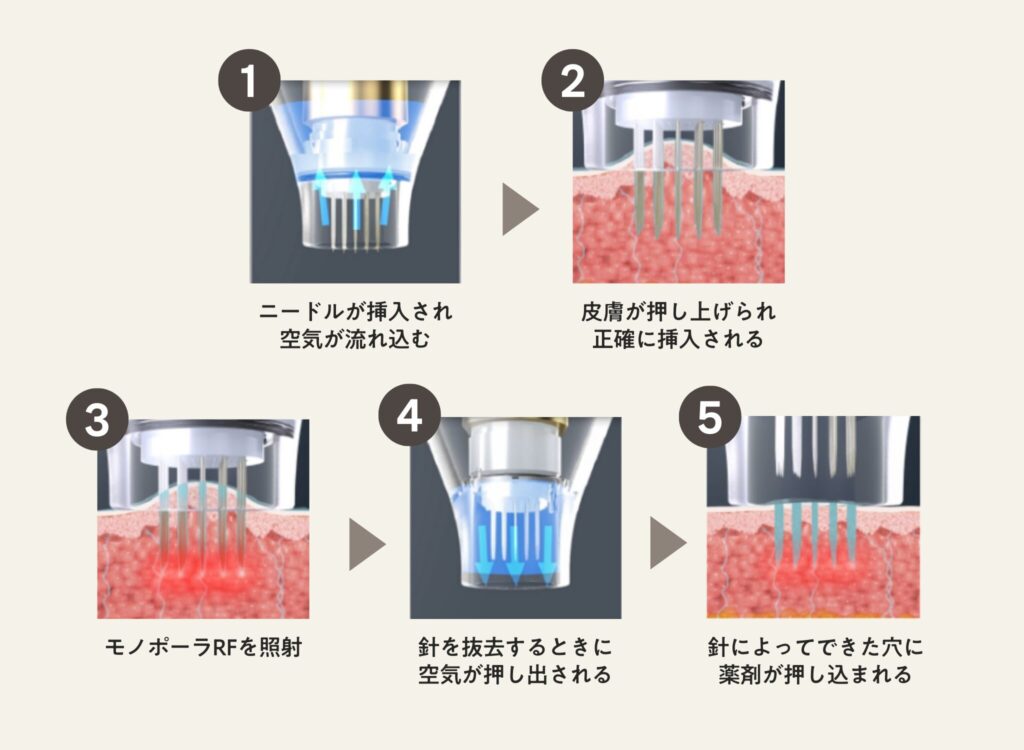 1

ニードルが挿入され
空気が流れ込む

2

皮膚が押し上げられ
正確に挿入される

3

モノポーラRFを照射

4

針を抜去するときに
空気が押し出される

5

針によってできた穴に
薬剤が押し込まれる